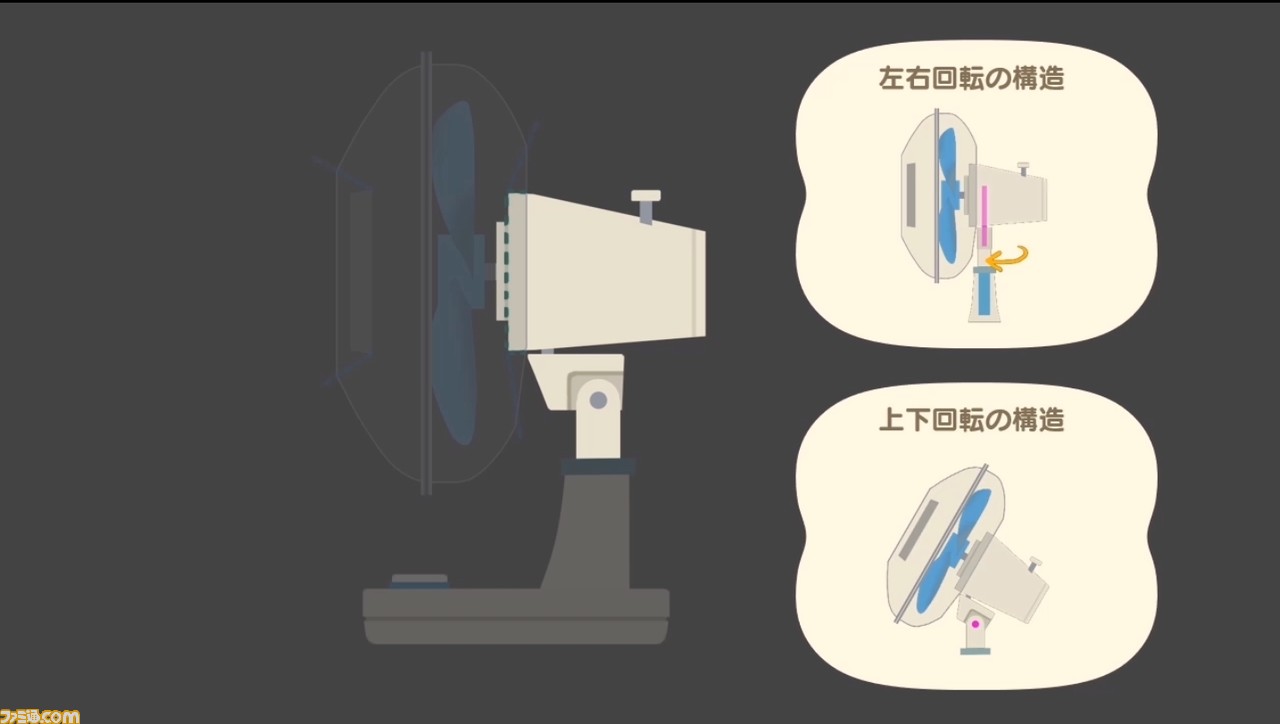 左右回転の構造

上下回転の構造

ファミ通.com