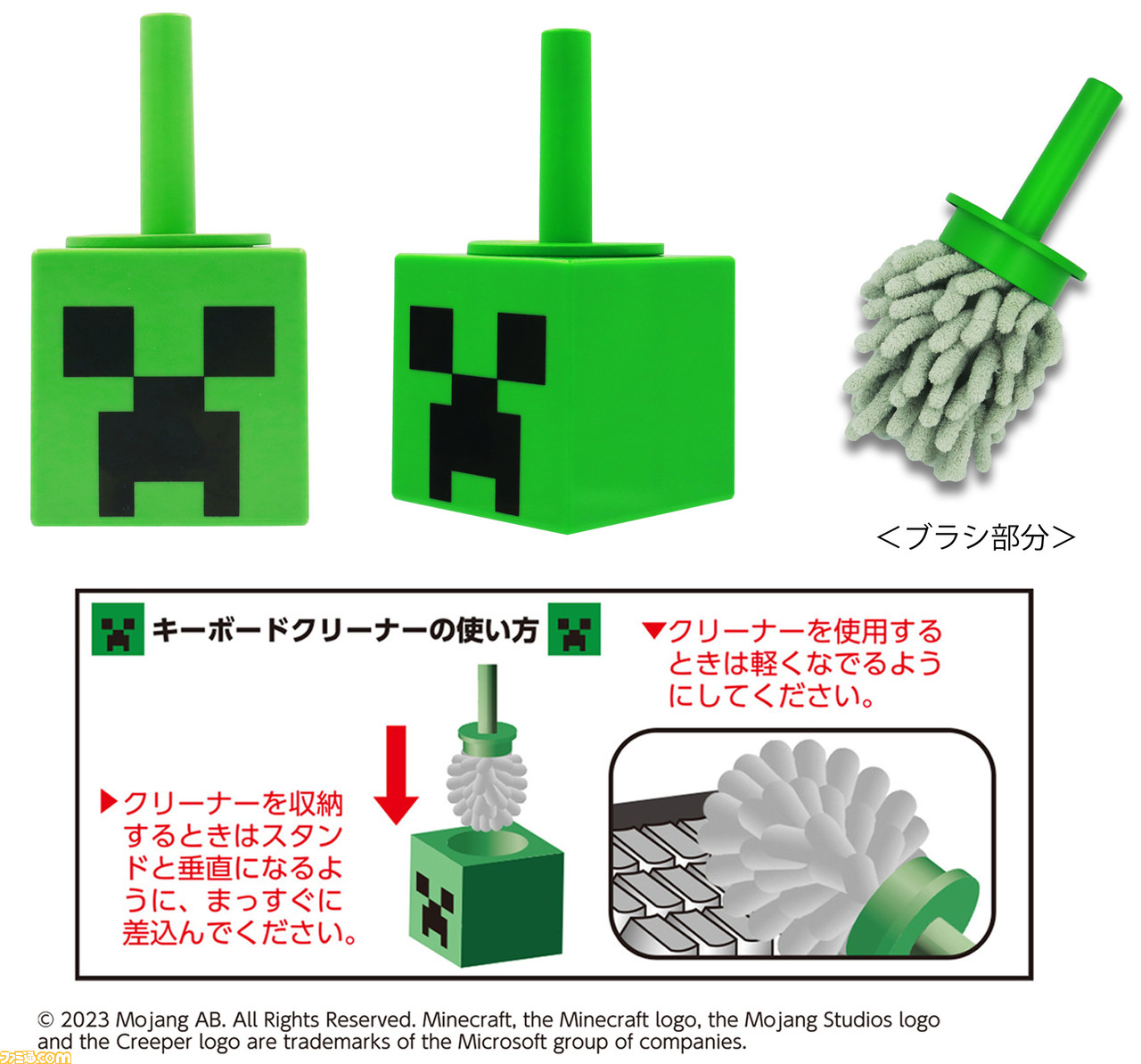 <ブラシ部分>

キーボードクリーナーの使い方

▼クリーナーを使用するときは軽くなでるようにしてください。

▶クリーナーを収納するときはスタンドと垂直になるように、まっすぐに差込んでください。

© 2023 Mojang AB. All Rights Reserved. Minecraft, the Minecraft logo, the Mojang Studios logo and the Creeper logo are trademarks of the Microsoft group of companies.

ファミ通.com