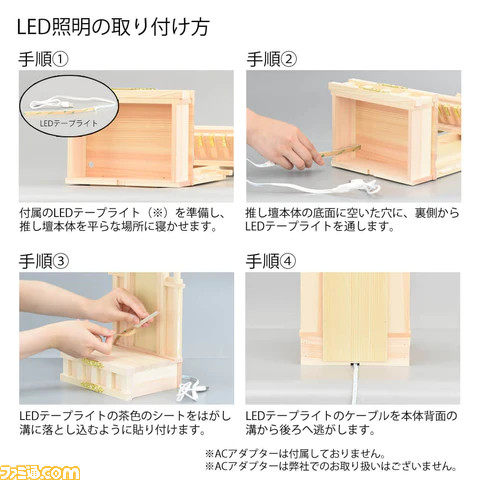 LED照明の取り付け方

手順①

LEDテープライト

付属のLEDテープライト（※）を準備し、推し壇本体を平らな場所に寝かせます。

手順②

推し壇本体の底面に空いた穴に、裏側からLEDテープライトを通します。

手順③

LEDテープライトの茶色のシートをはがし溝に落とし込むように貼り付けます。

手順④

LEDテープライトのケーブルを本体背面の溝から後ろへ逃がします。

※ACアダプターは付属しておりません。
※ACアダプターは弊社でのお取り扱いはございません。

ファミ通.com