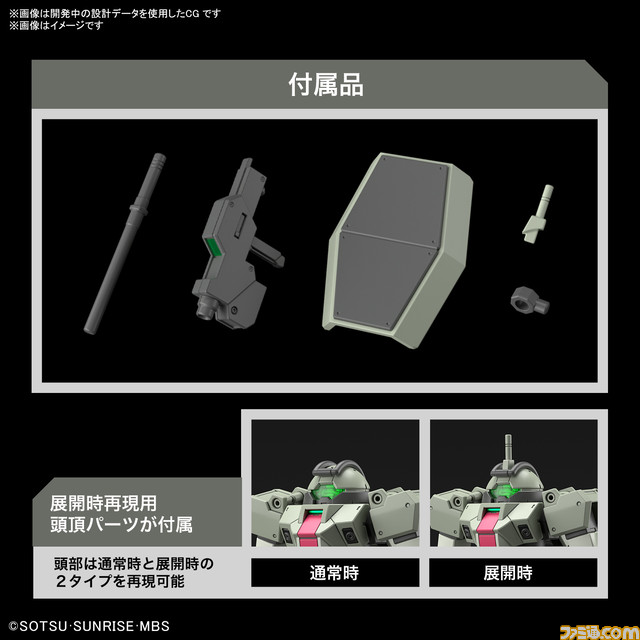 ※画像は開発中の設計データを使用したCG です
※画像はイメージです

付属品

展開時再現用
頭頂パーツが付属

頭部は通常時と展開時の
2タイプを再現可能

通常時

展開時

©SOTSU·SUNRISE·MBS

ファミ通.com