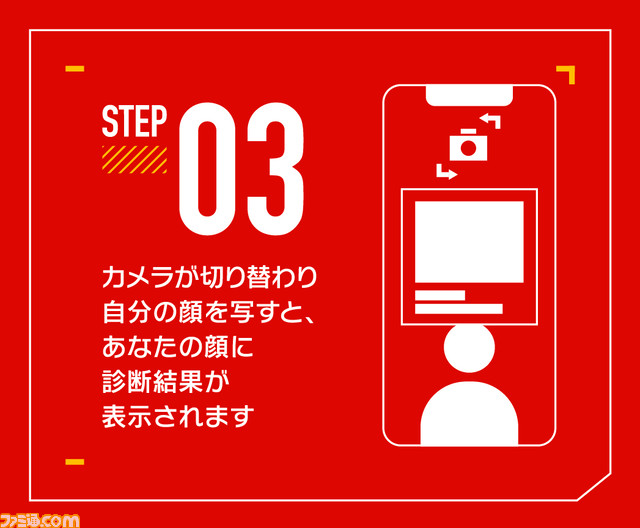 STEP 03

カメラが切り替わり
自分の顔を写すと、
あなたの顔に
診断結果が
表示されます

ファミ通.com