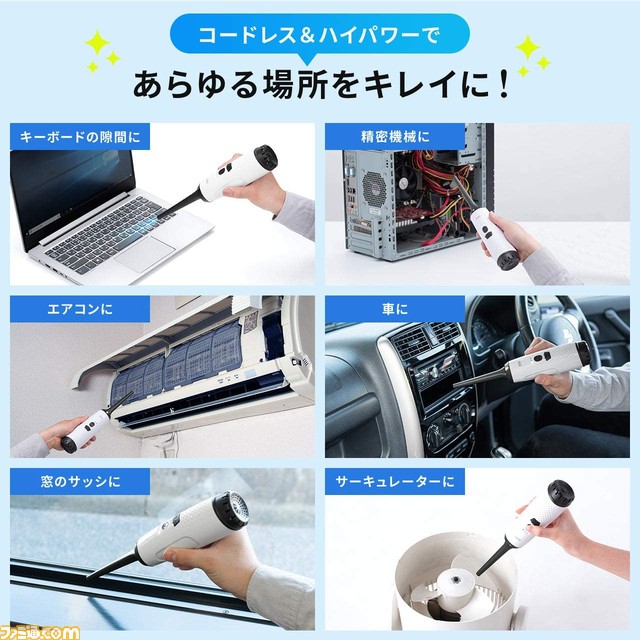 コードレス＆ハイパワーで

あらゆる場所をキレイに！

キーボードの隙間に

精密機械に

エアコンに

車に

窓のサッシに

サーキュレーターに

ファミ通.com