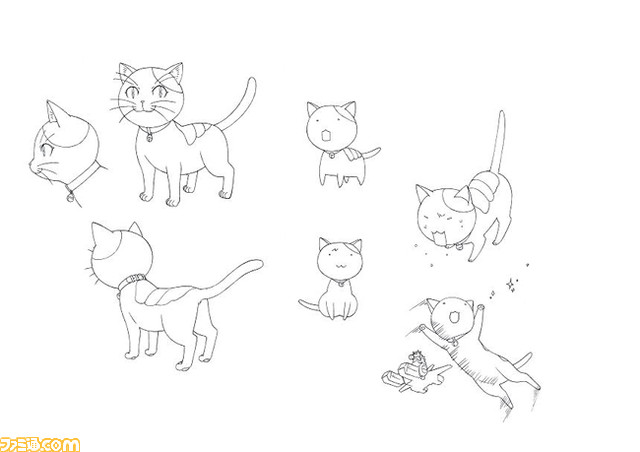 ファミ通.com